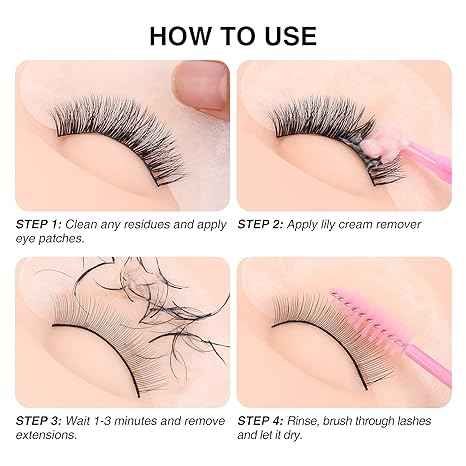 HOW TO USE

STEP 1: Clean any residues and apply eye patches.

STEP 2: Apply lily cream remover

STEP 3: Wait 1-3 minutes and remove extensions.

STEP 4: Rinse, brush through lashes and let it dry.