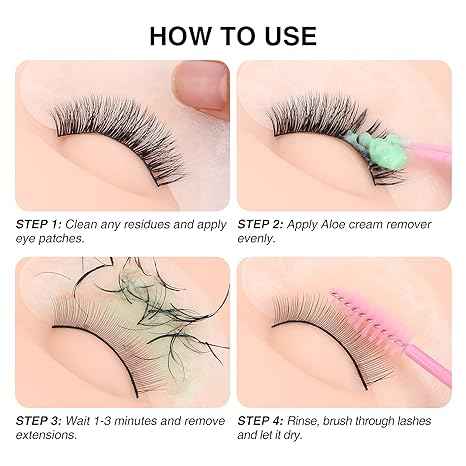 HOW TO USE

STEP 1: Clean any residues and apply eye patches.

STEP 2: Apply Aloe cream remover evenly.

STEP 3: Wait 1-3 minutes and remove extensions.

STEP 4: Rinse, brush through lashes and let it dry.