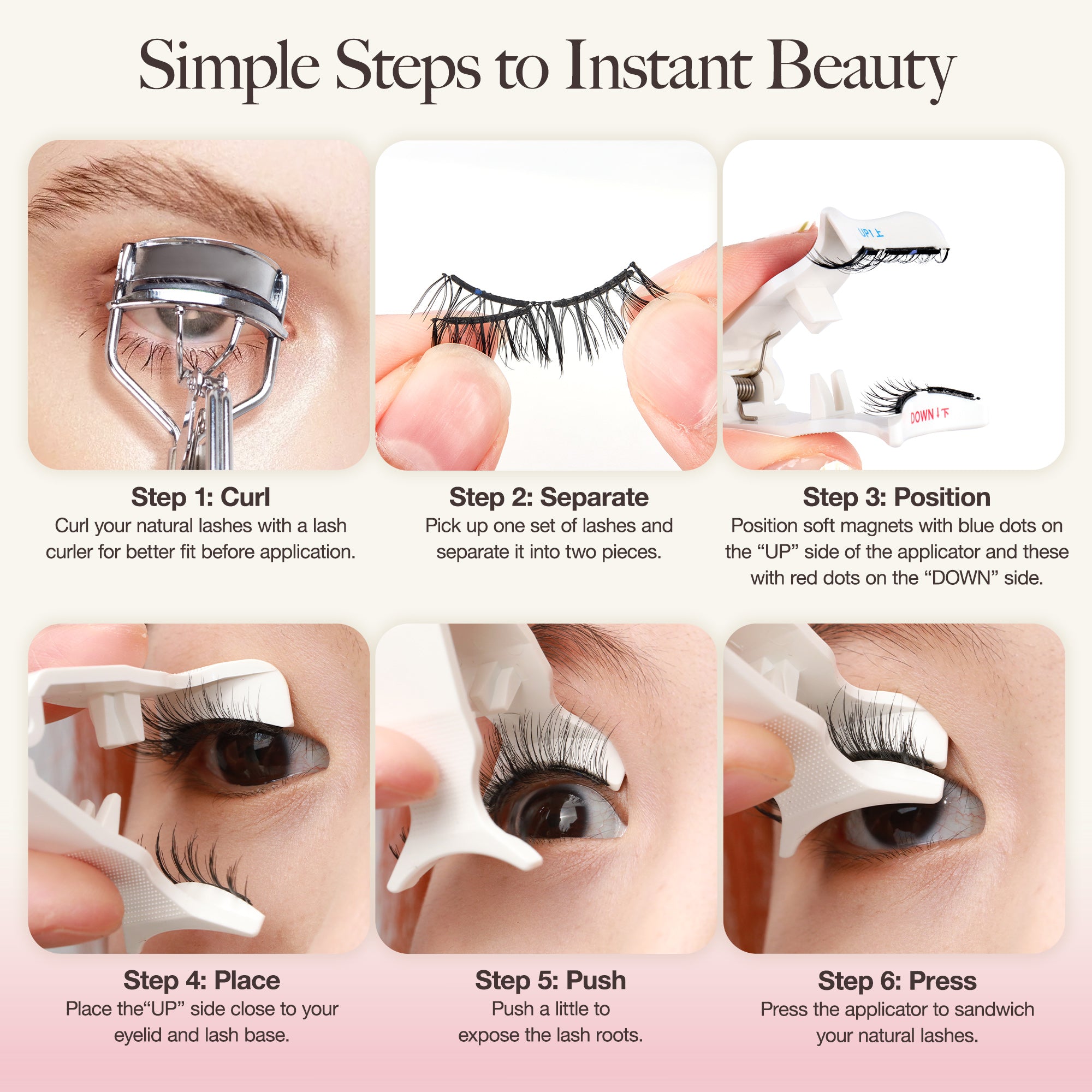 Simple Steps to Instant Beauty

UP↑上

DOWN↓下

Step 1: Curl
Curl your natural lashes with a lash curler for better fit before application.

Step 2: Separate
Pick up one set of lashes and separate it into two pieces.

Step 3: Position
Position soft magnets with blue dots on the “UP” side of the applicator and these with red dots on the “DOWN” side.

Step 4: Place
Place the“UP” side close to your eyelid and lash base.

Step 5: Push
Push a little to expose the lash roots.

Step 6: Press
Press the applicator to sandwich your natural lashes.